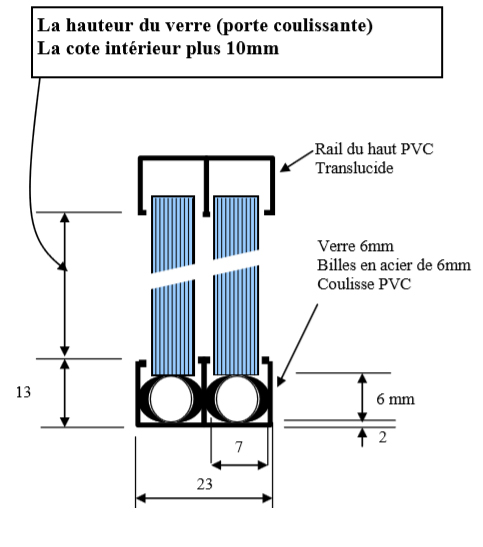 La hauteur du verre (porte coulissante)
La cote intérieur plus 10mm

Rail du haut PVC
Translucide

Verre 6mm
Billes en acier de 6mm
Coulisse PVC

13

6 mm

2

7

23